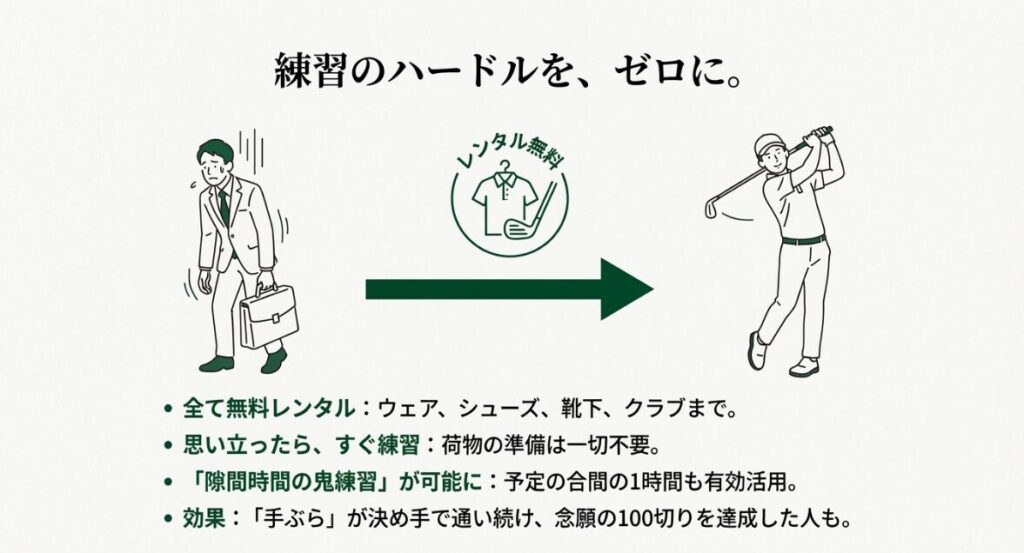 練習のハードルを、ゼロに。

レンタル無料

• 全て無料レンタル：ウェア、シューズ、靴下、クラブまで。
• 思い立ったら、すぐ練習：荷物の準備は一切不要。
• 「隙間時間の鬼練習」が可能に：予定の合間の1時間も有効活用。
• 効果：「手ぶら」が決め手で通い続け、念願の100切りを達成した人も。